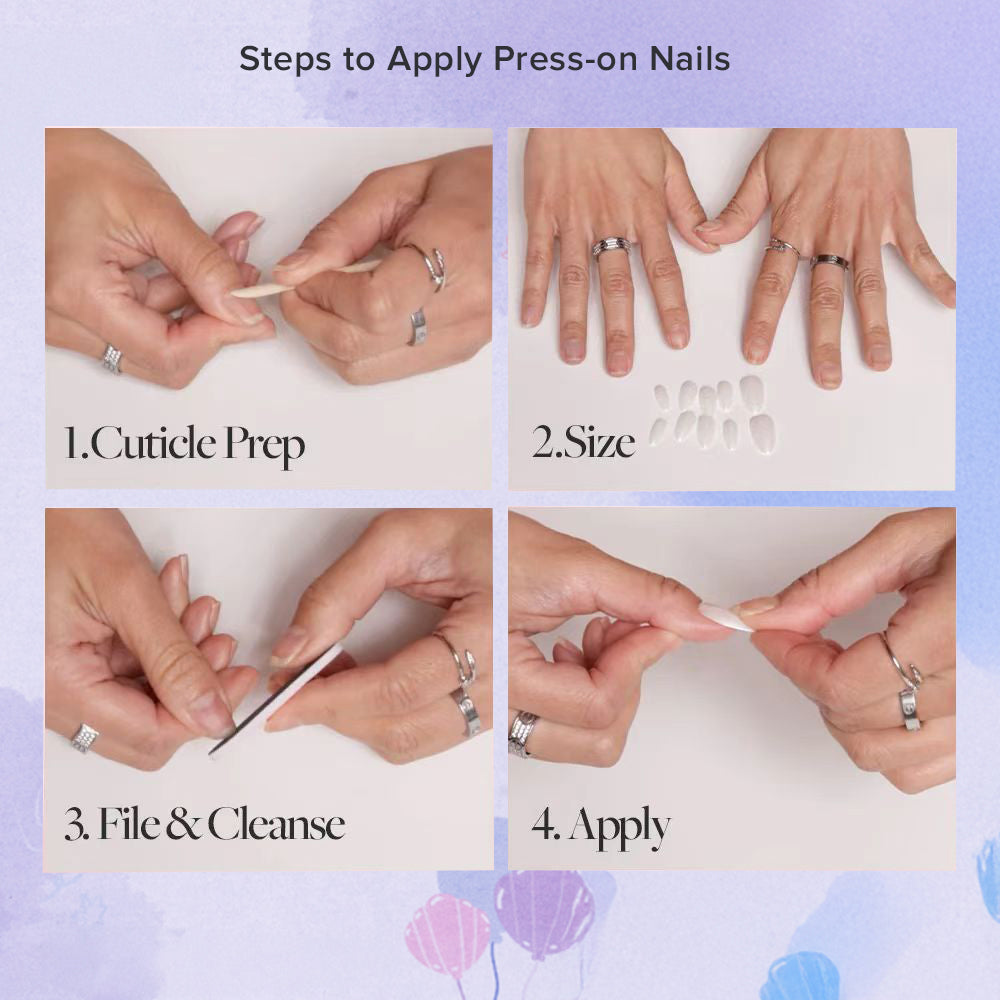 Steps to Apply Press-on Nails

1.Cuticle Prep

2.Size

3. File & Cleanse

4. Apply