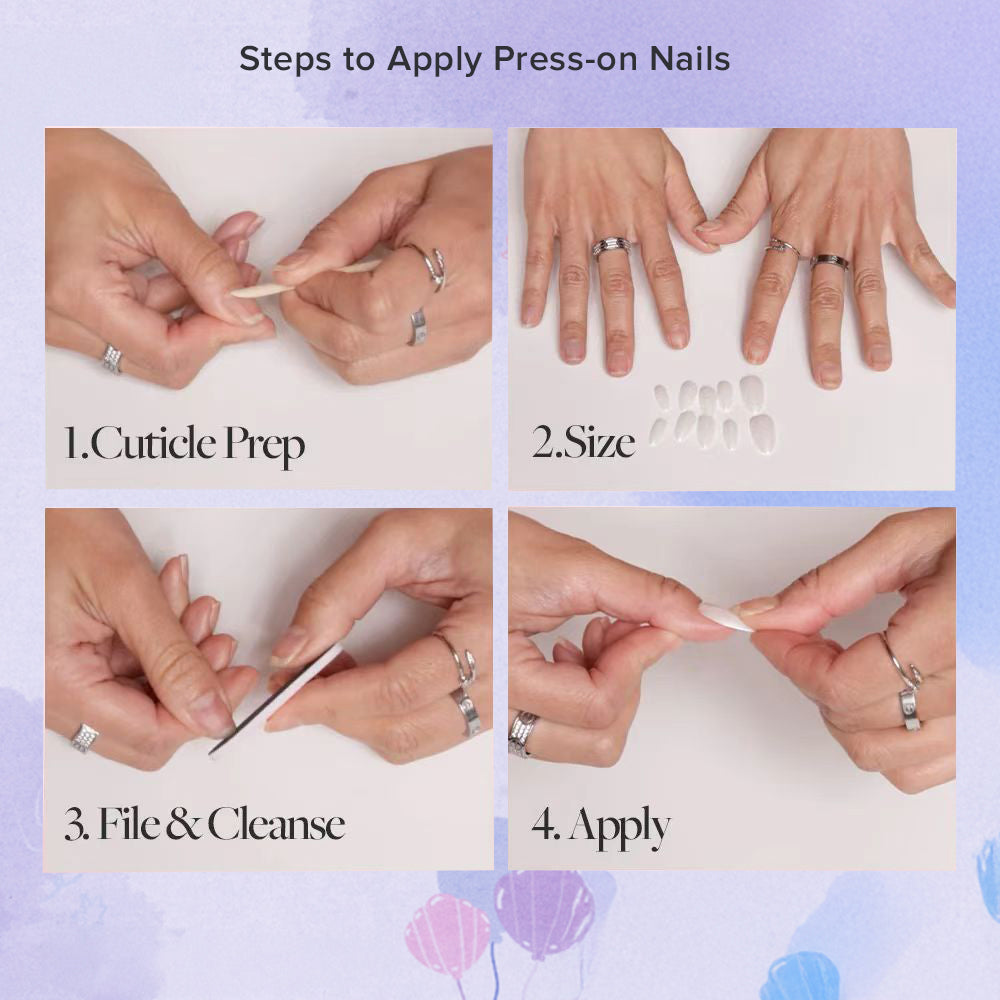 Steps to Apply Press-on Nails

1.Cuticle Prep

2.Size

3. File & Cleanse

4. Apply